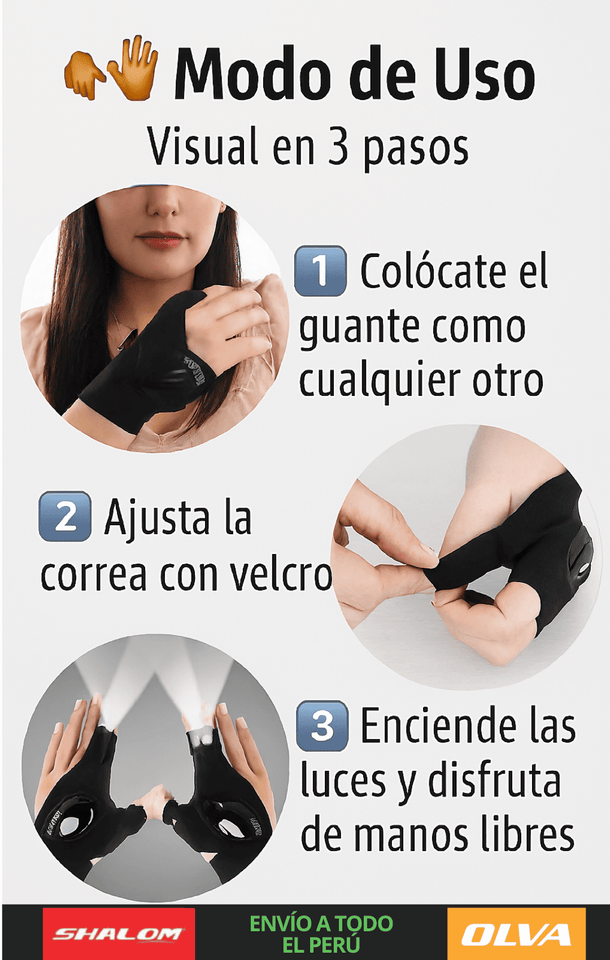 Modo de Uso
Visual en 3 pasos

1 Colócate el guante como cualquier otro

2 Ajusta la correa con velcro

3 Enciende las luces y disfruta de manos libres

SHALOM
ENVÍO A TODO EL PERÚ
OLVA